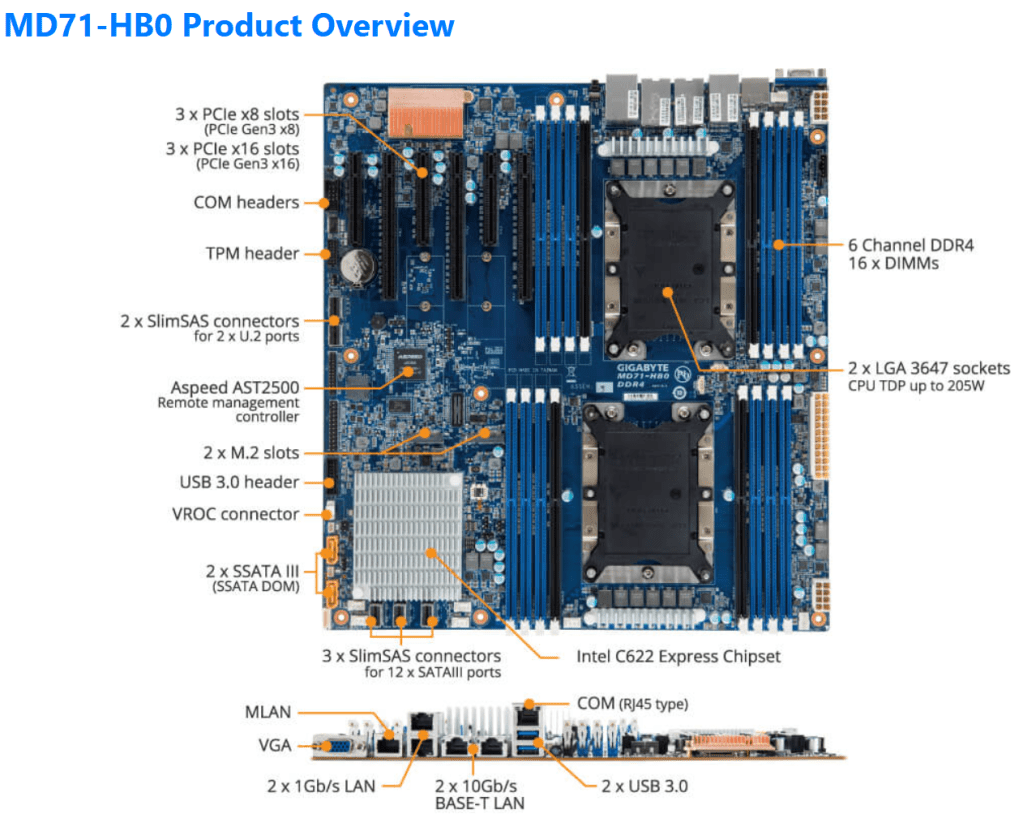 MD71-HB0 Product Overview

3 x PCIe x8 slots
(PCIe Gen3 x8)
3 x PCIe x16 slots
(PCIe Gen3 x16)

COM headers

TPM header

2 x SlimSAS connectors
for 2 x U.2 ports

Aspeed AST2500
Remote management
controller

2 x M.2 slots

USB 3.0 header

VROC connector

2 x SSATA III
(SSATA DOM)

3 x SlimSAS connectors
for 12 x SATAIII ports

Intel C622 Express Chipset

6 Channel DDR4
16 x DIMMs

2 x LGA 3647 sockets
CPU TDP up to 205W

GIGABYTE
MD71-HB0
DDR4

MLAN

VGA

2 x 1Gb/s LAN

2 x 10Gb/s
BASE-T LAN

COM (RJ45 type)

2 x USB 3.0